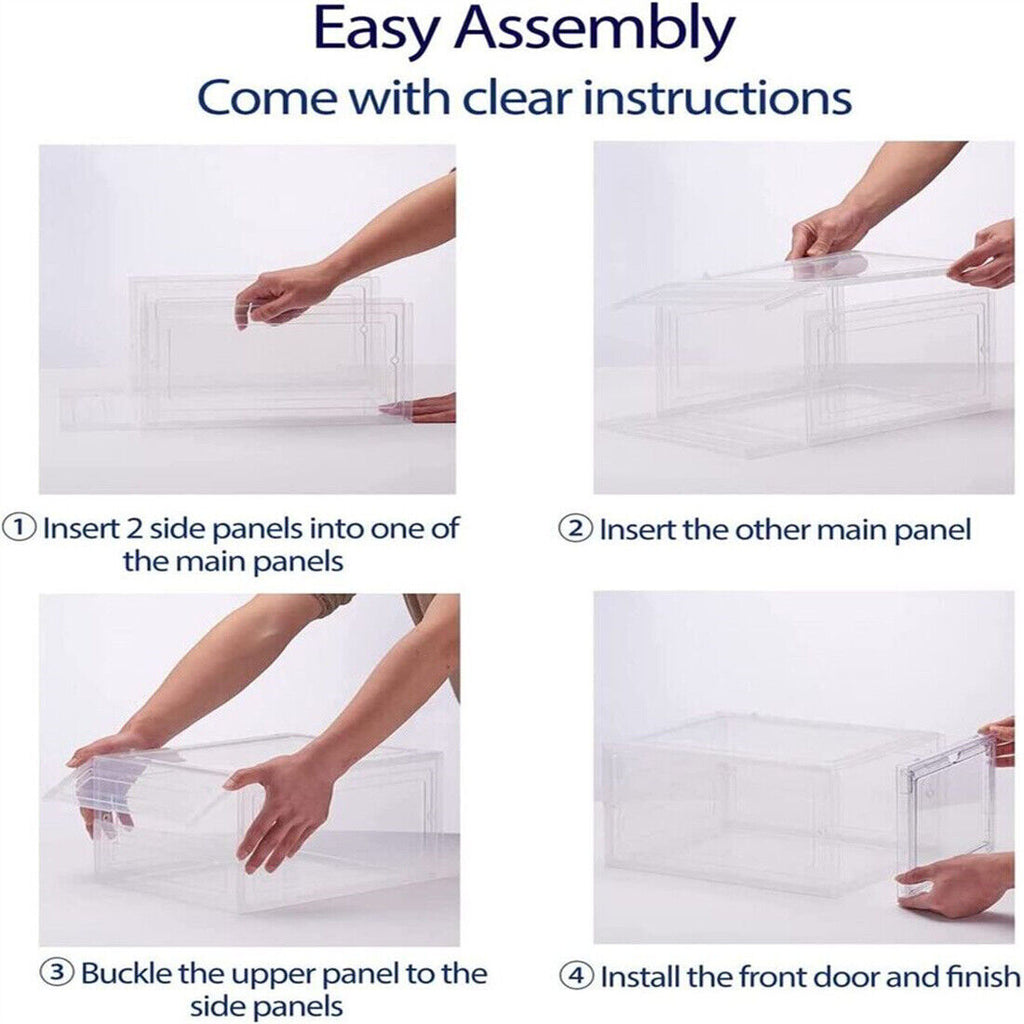 Easy Assembly

Come with clear instructions

① Insert 2 side panels into one of the main panels

② Insert the other main panel

③ Buckle the upper panel to the side panels

④ Install the front door and finish